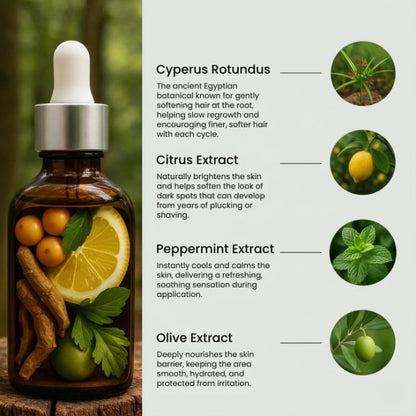 Cyperus Rotundus

The ancient Egyptian botanical known for gently softening hair at the root, helping slow regrowth and encouraging finer, softer hair with each cycle.

Citrus Extract

Naturally brightens the skin and helps soften the look of dark spots that can develop from years of plucking or shaving.

Peppermint Extract

Instantly cools and calms the skin, delivering a refreshing, soothing sensation during application.

Olive Extract

Deeply nourishes the skin barrier, keeping the area smooth, hydrated, and protected from irritation.